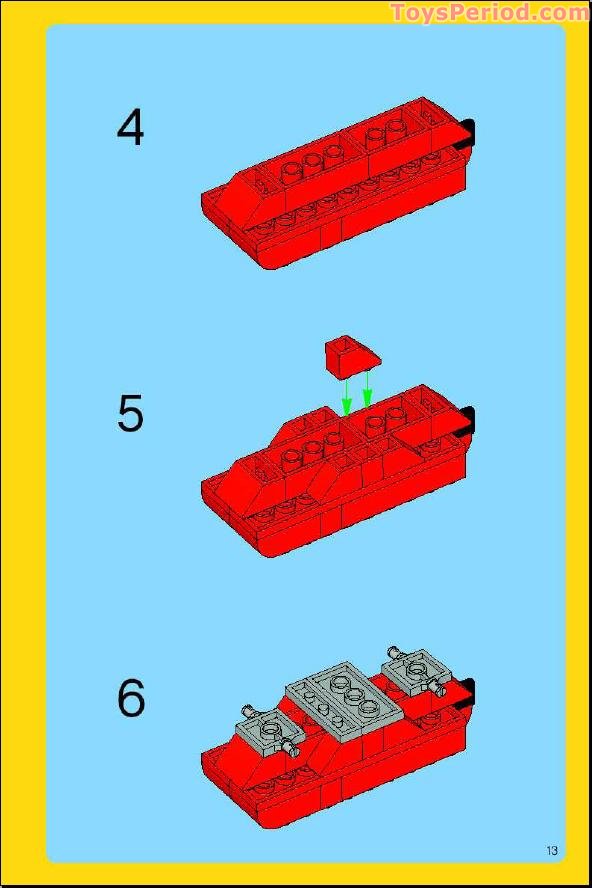 ToysPeriod.com

4

5

6

13