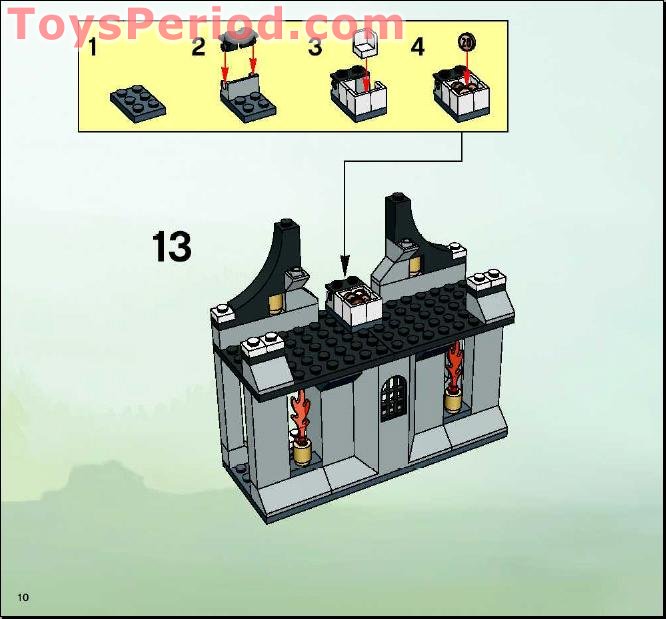 ToysPeriod.com

1 2 3 4

20

13

10