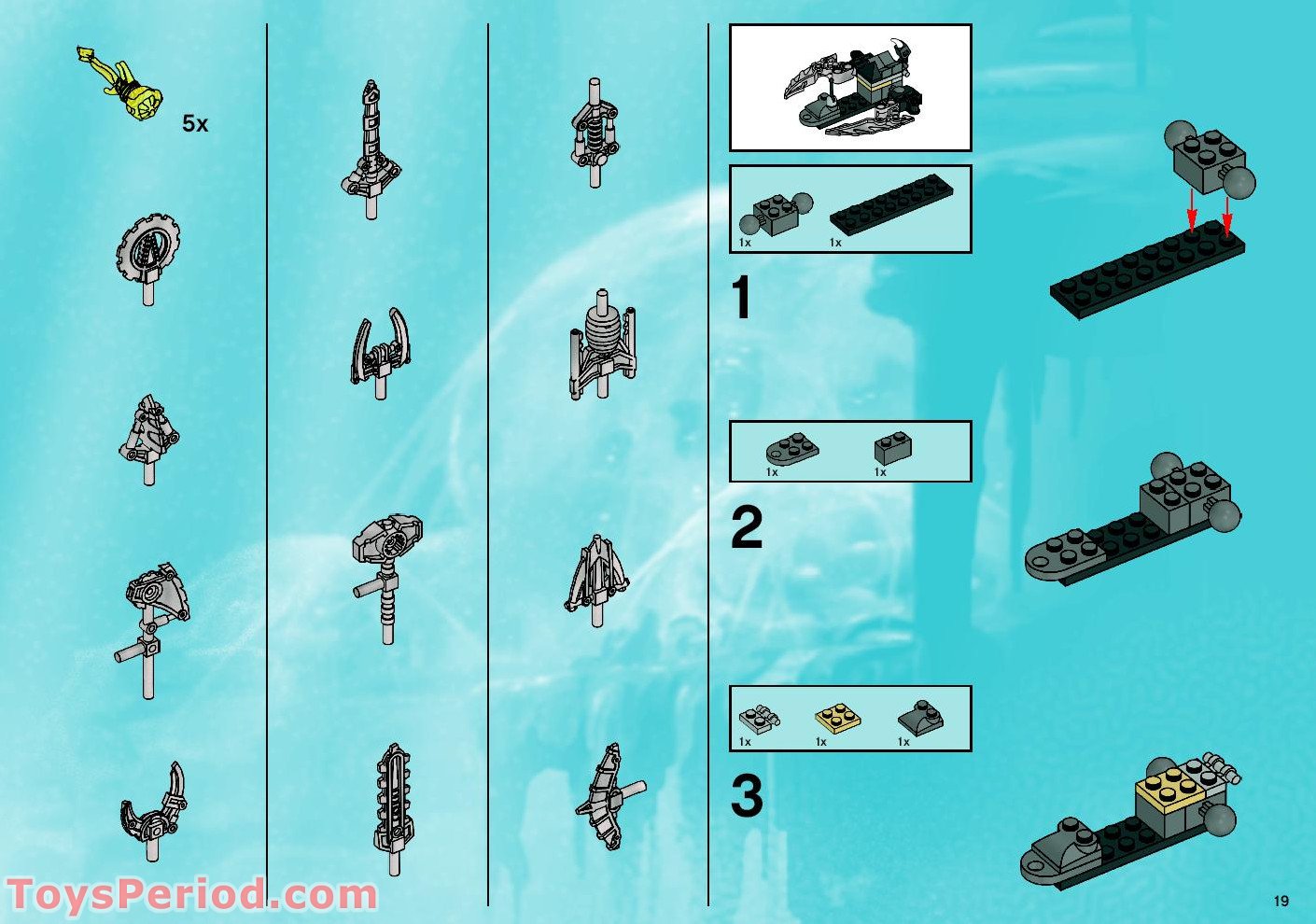 5x

1x 1x

1

1x 1x

2

1x 1x 1x

3

ToysPeriod.com

19