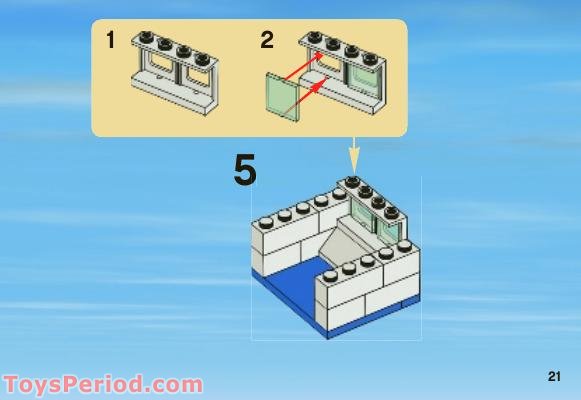 1

2

5

ToysPeriod.com

21