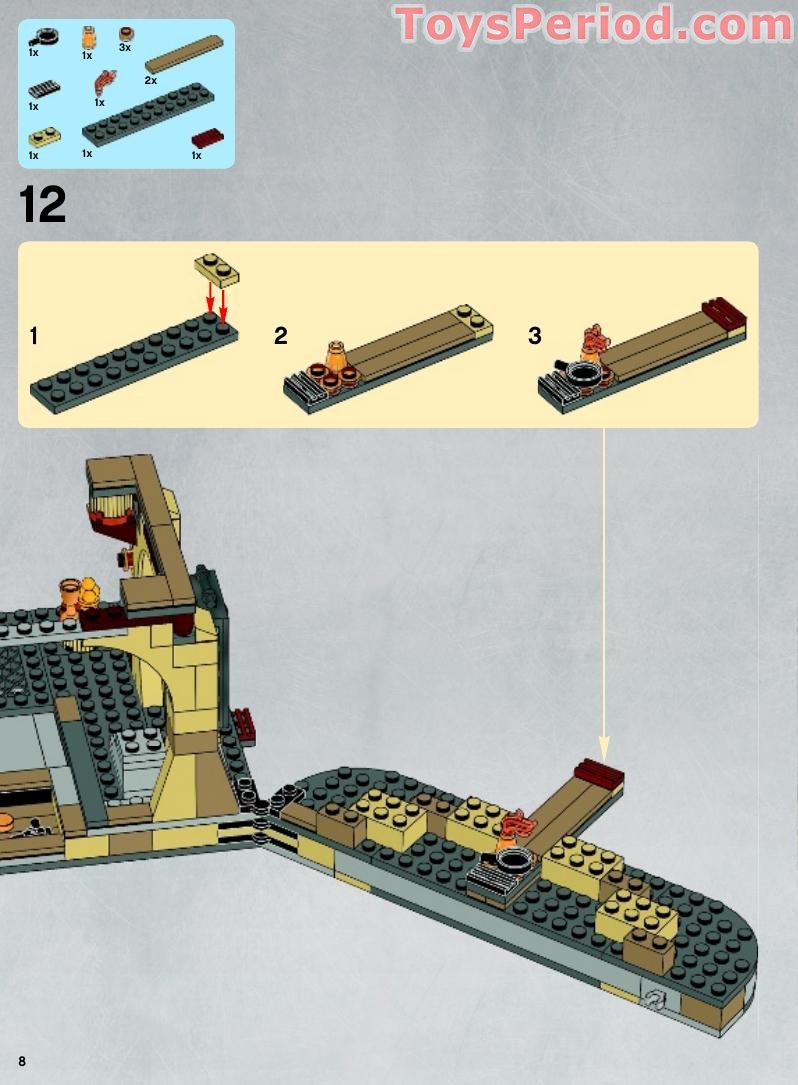 ToysPeriod.com

1x 1x 3x
2x
1x 1x
1x 1x 1x

12

1

2

3

8