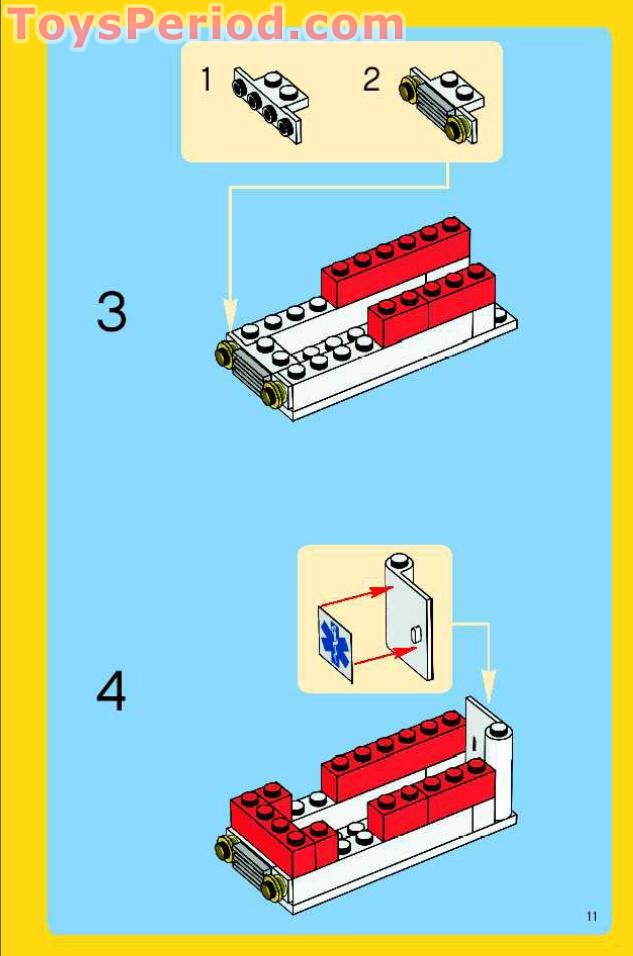 ToysPeriod.com

1

2

3

4

11