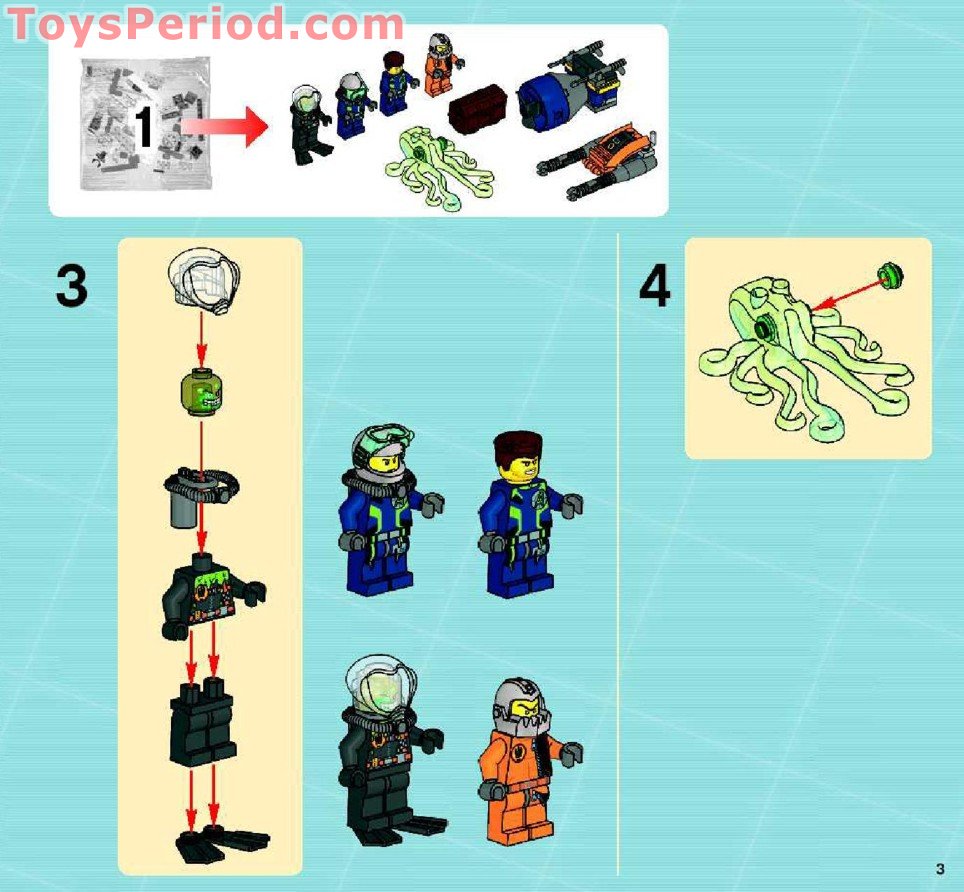 ToysPeriod.com

1

3

4

3