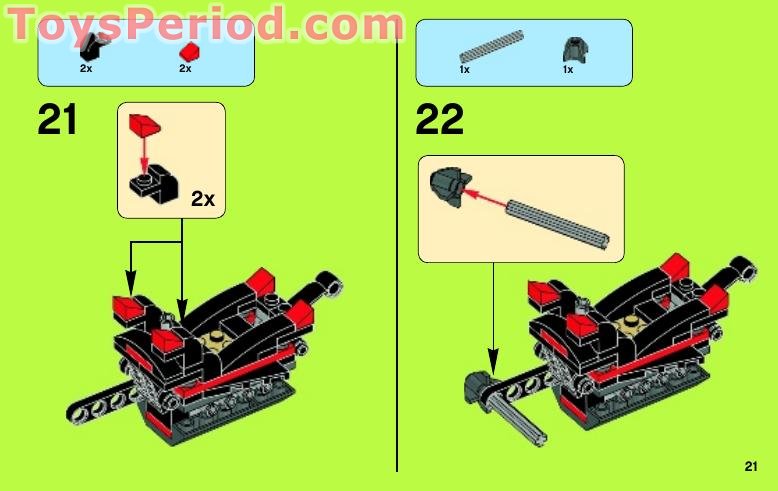 ToysPeriod.com

2x 2x

21

2x

1x 1x

22

21