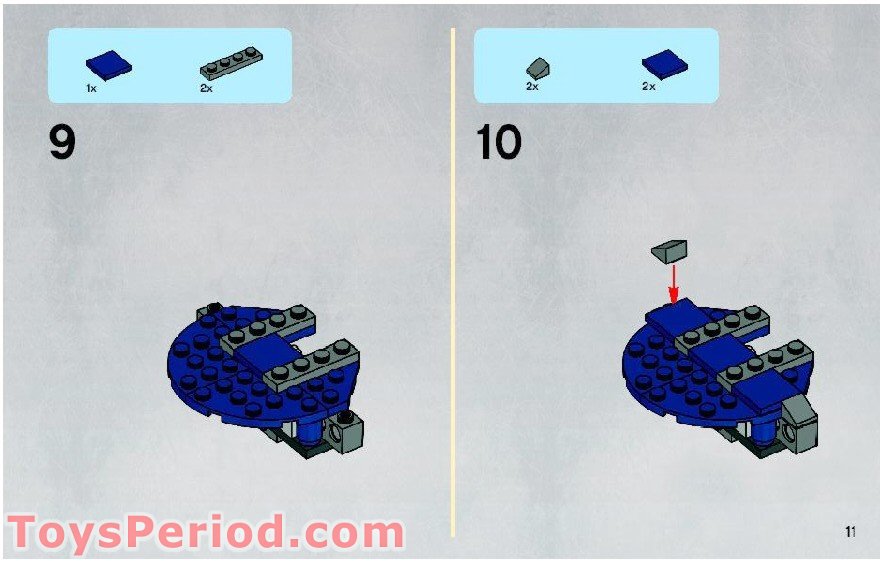 1x
2x

9

2x
2x

10

ToysPeriod.com

11