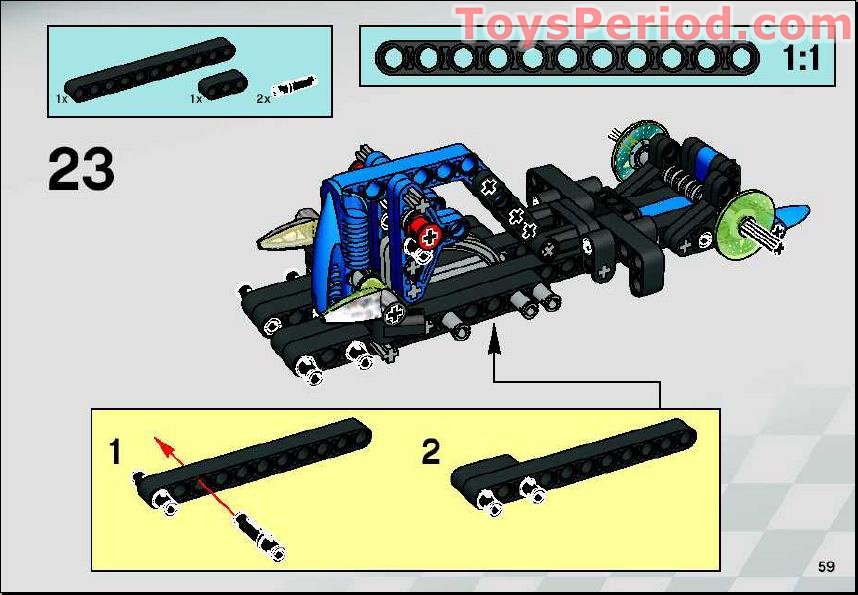 ToysPeriod.com

1x
1x
2x

1:1

23

1

2

59