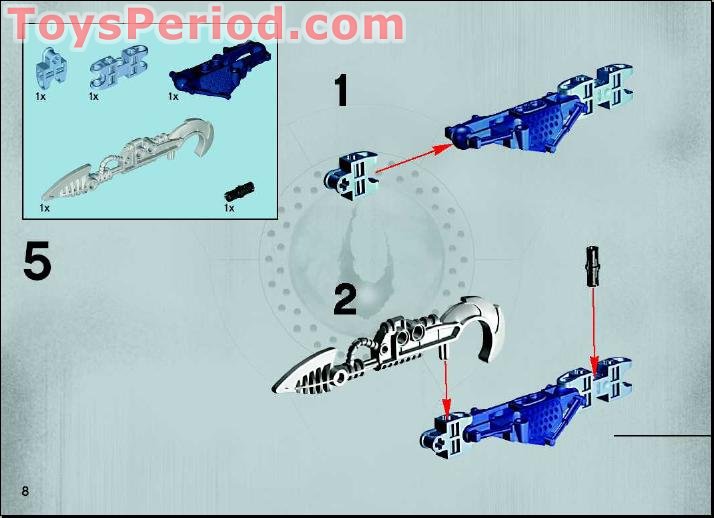 ToysPeriod.com

1x
1x
1x
1x
1x

1

5

2

8