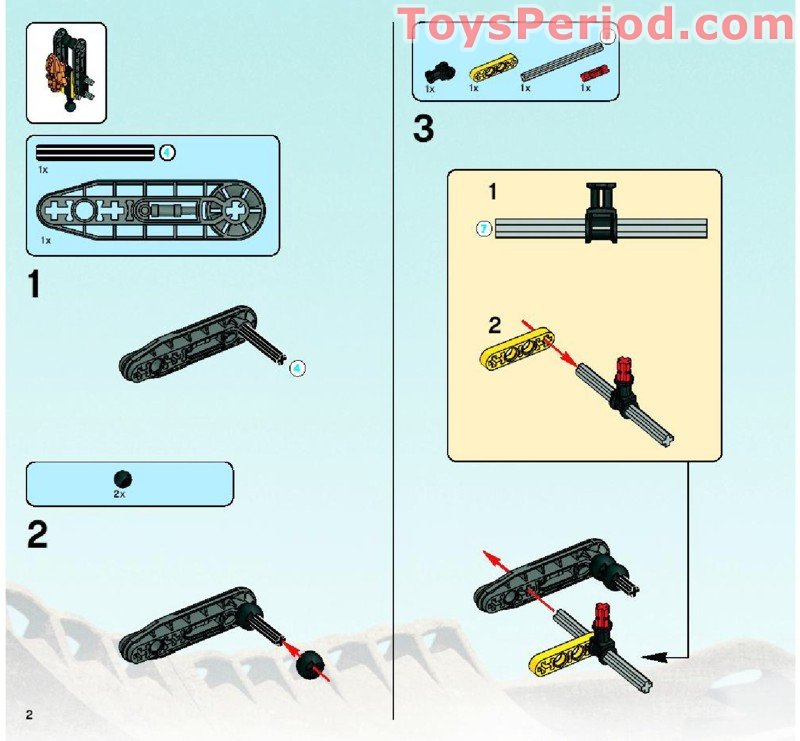 ToysPeriod.com

4
1x
1x

1

4

2x

2

2

1x 1x 1x 1x

3

1
7

2