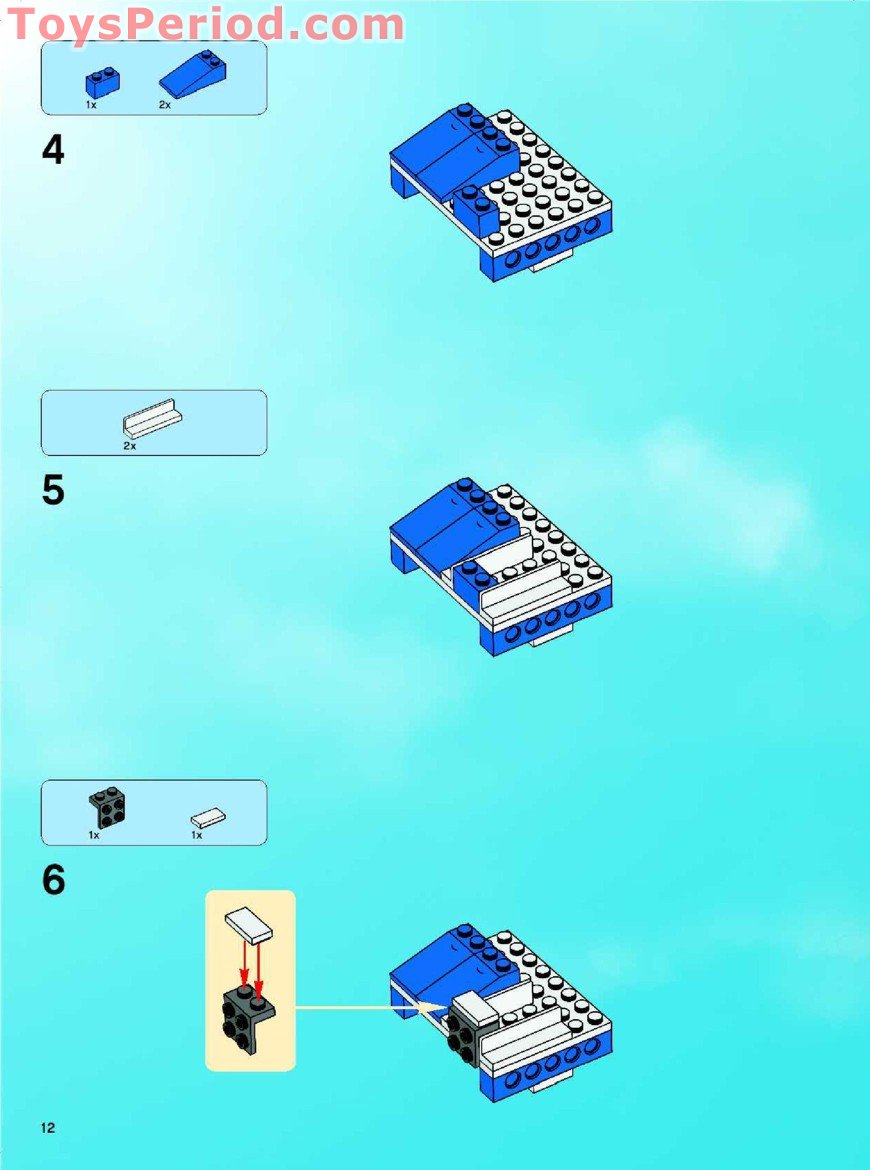 ToysPeriod.com

1x 2x

4

2x

5

1x 1x

6

12