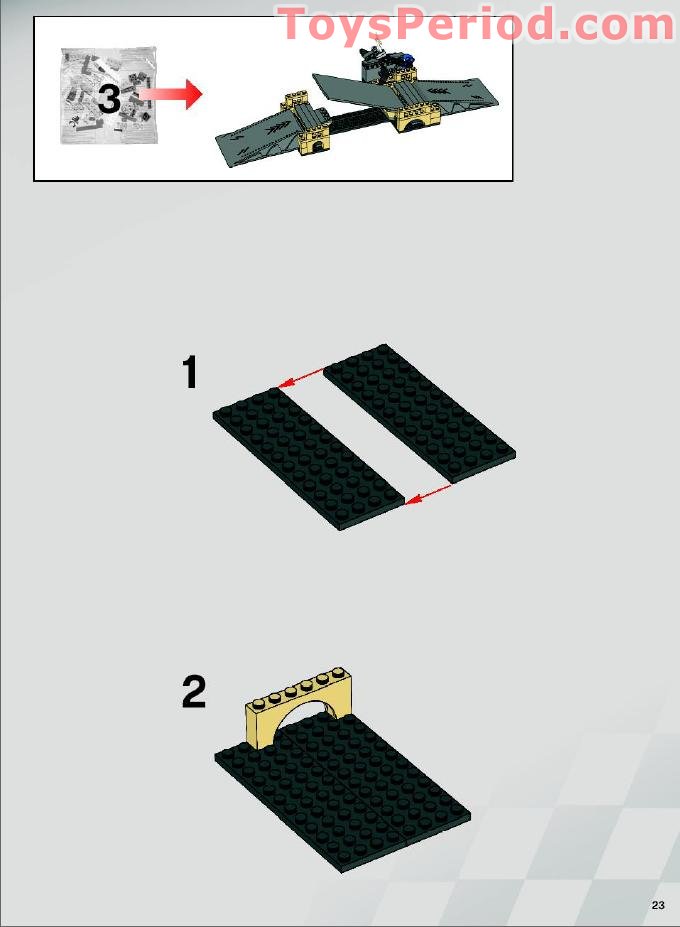 ToysPeriod.com

3

1

2

23