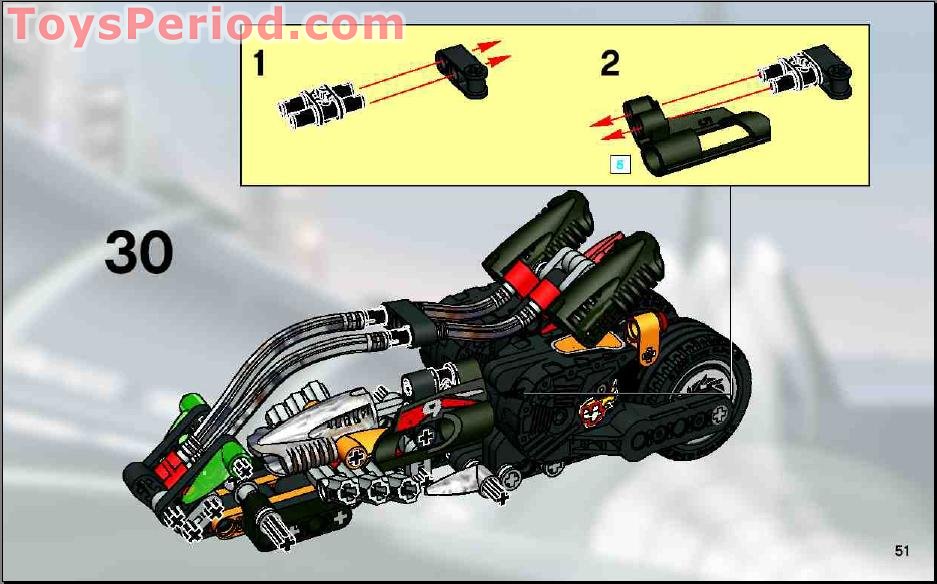 ToysPeriod.com

1

2

8

30

51