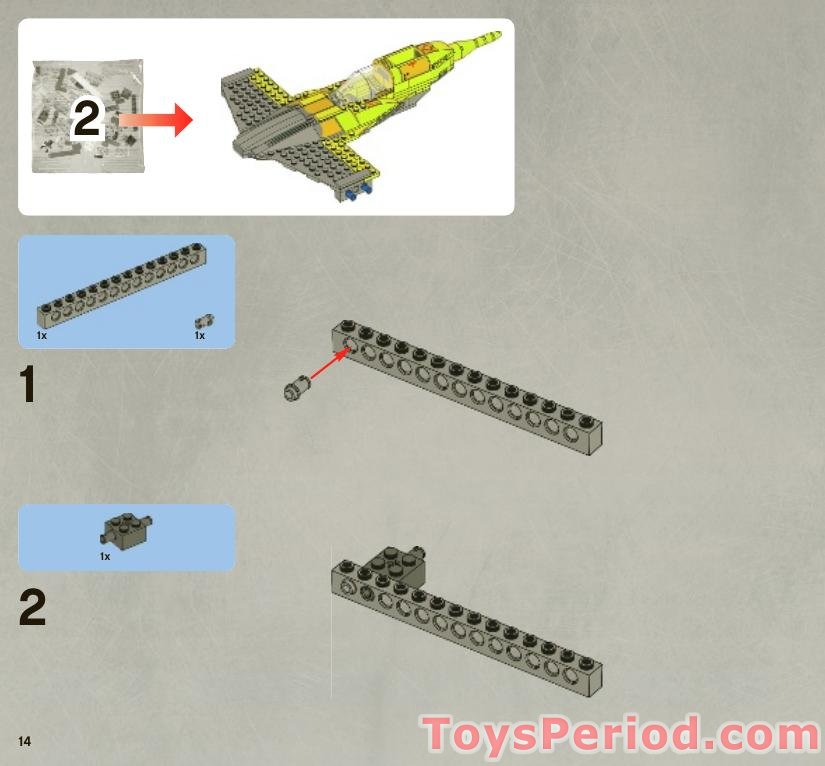 2

1x

1x

1

1x

2

14

ToysPeriod.com