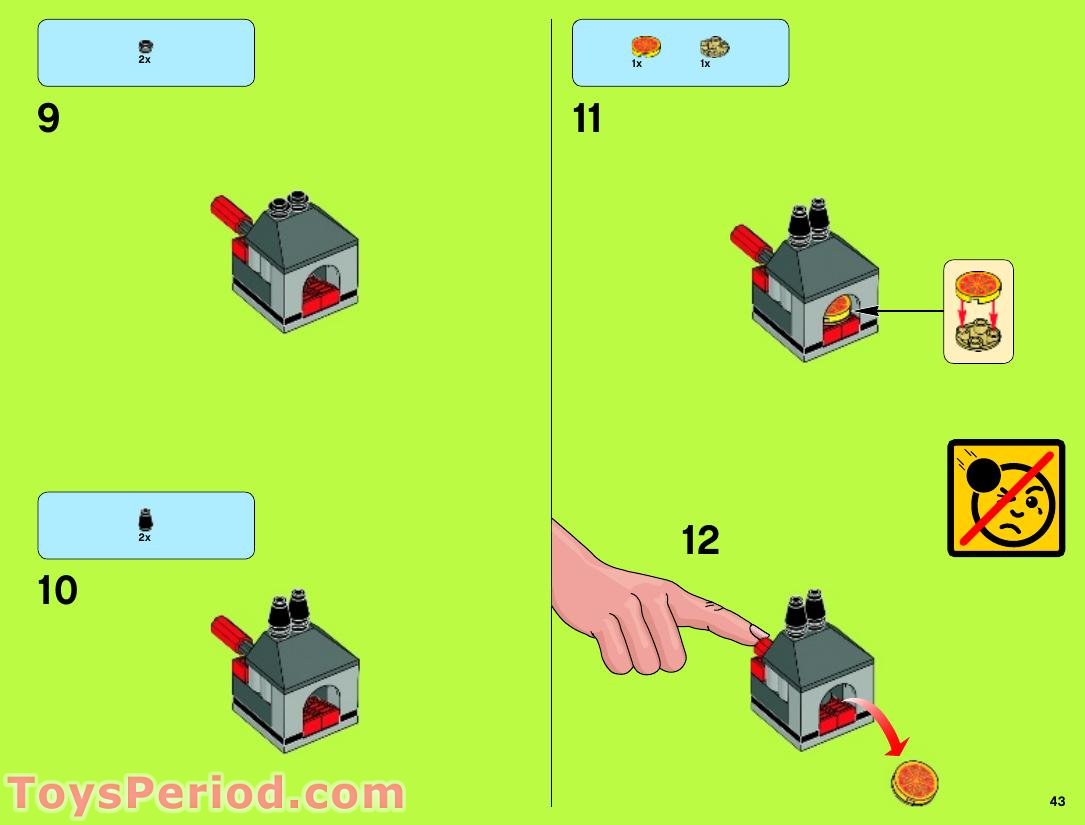 2x

9

2x

10

1x 1x

11

12

ToysPeriod.com

43