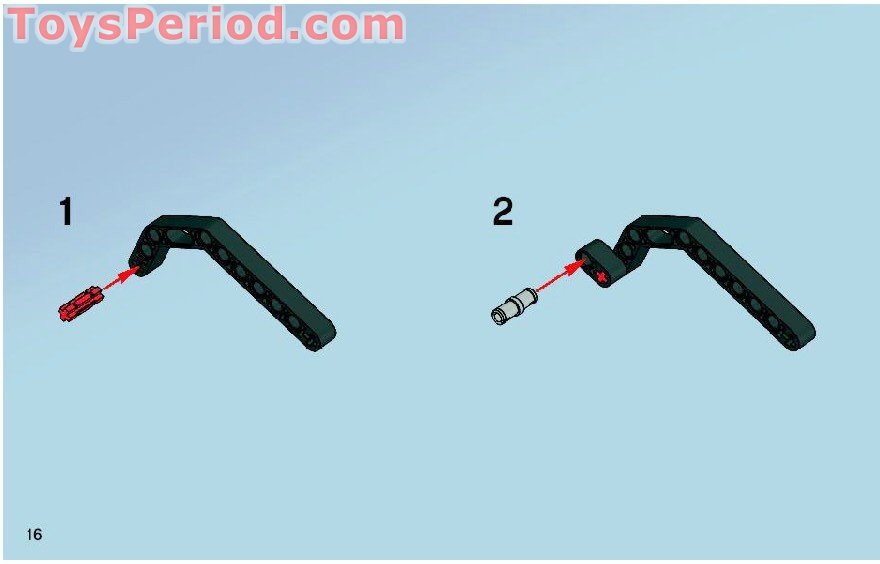 ToysPeriod.com

1

2

16