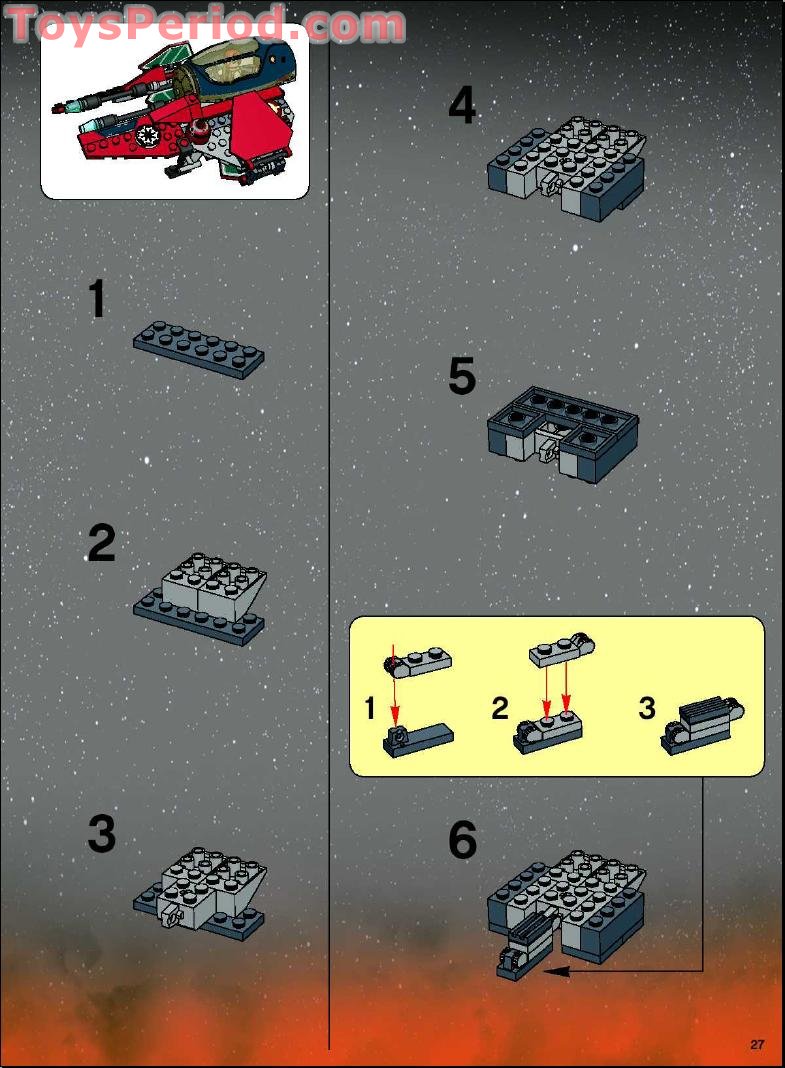 ToysPeriod.com

1

2

3

4

5

1

2

3

6

27