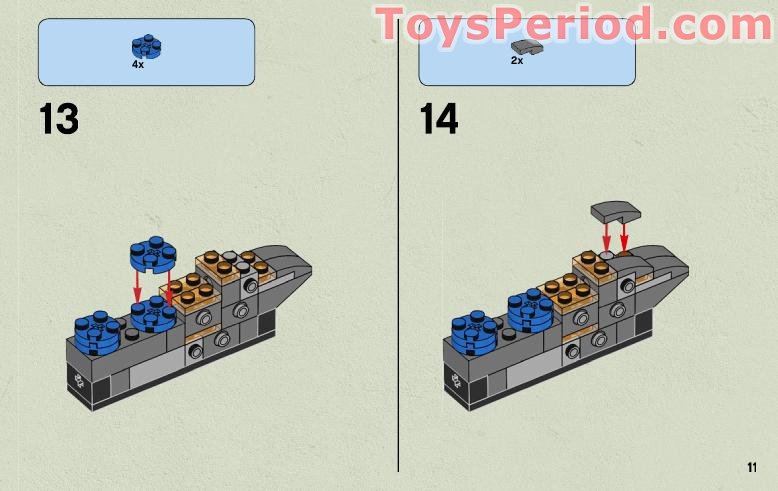 ToysPeriod.com

4x

13

2x

14

11