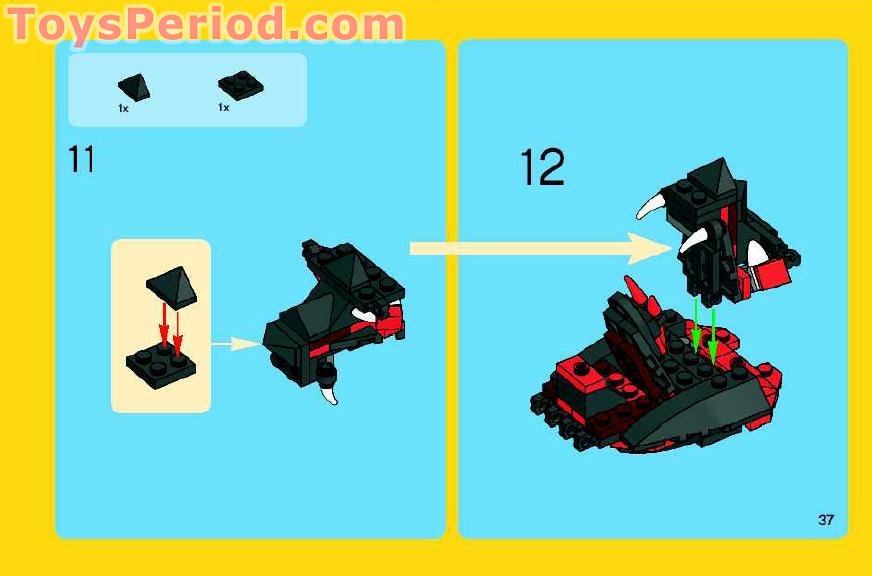 ToysPeriod.com

1x
1x

11

12

37