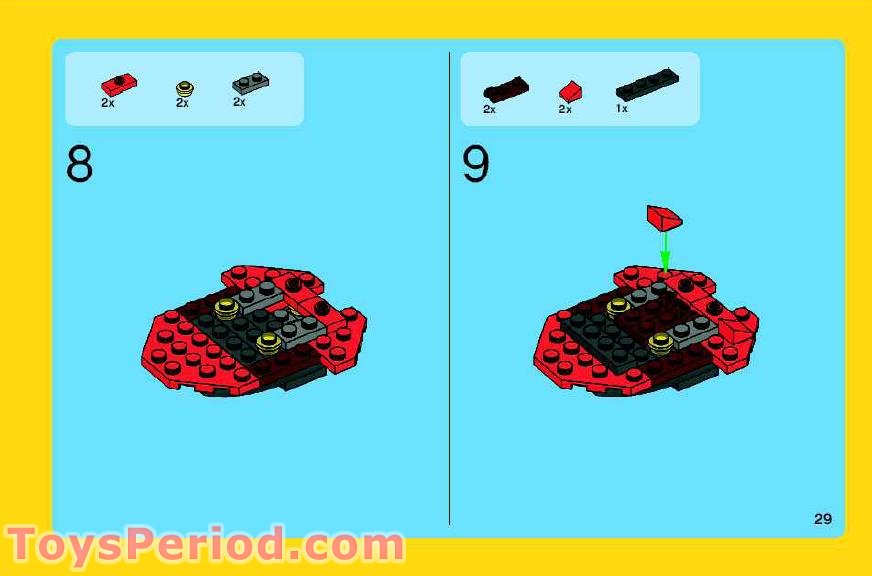 2x 2x 2x

8

2x 2x 1x

9

29

ToysPeriod.com