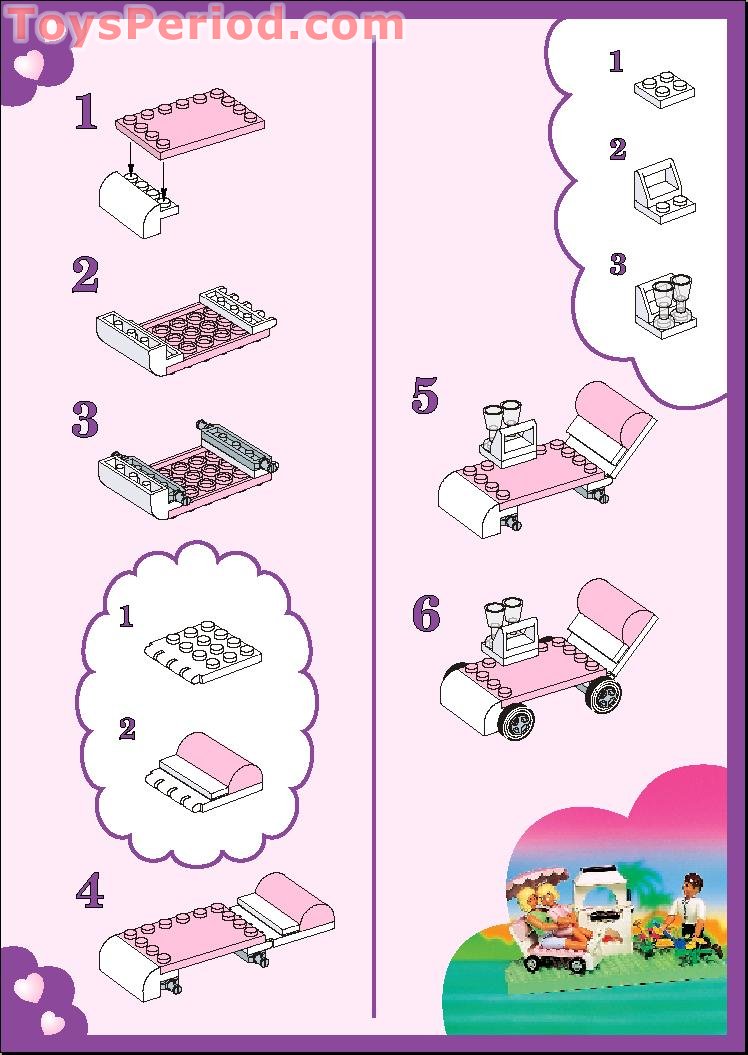 ToysPeriod.com

1

2

3

1

2

4

1

2

3

5

6