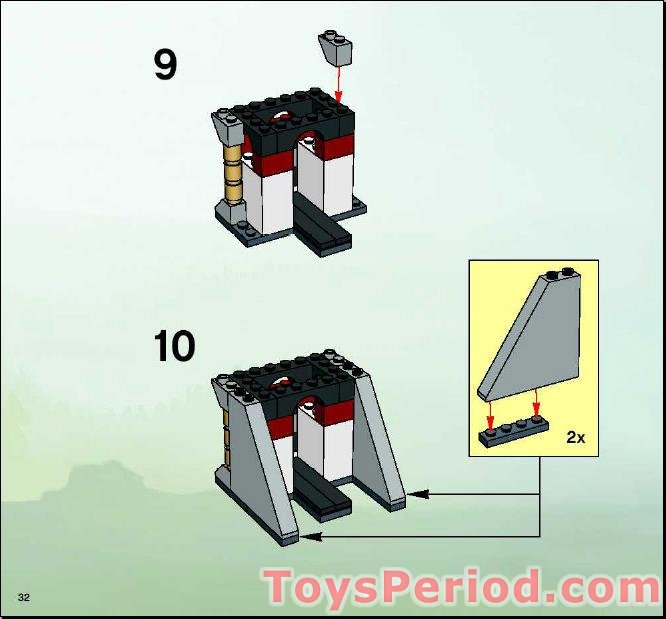 9

10

2x

32

ToysPeriod.com