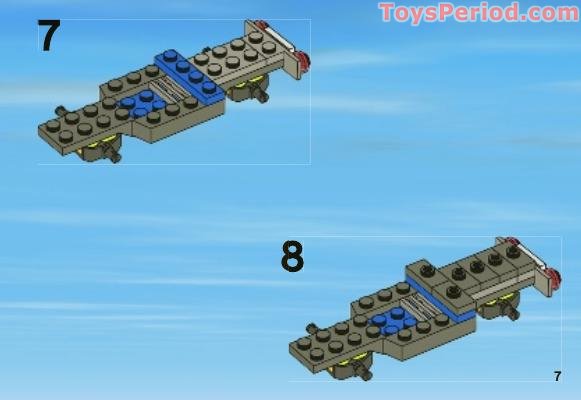 ToysPeriod.com

7

8

7