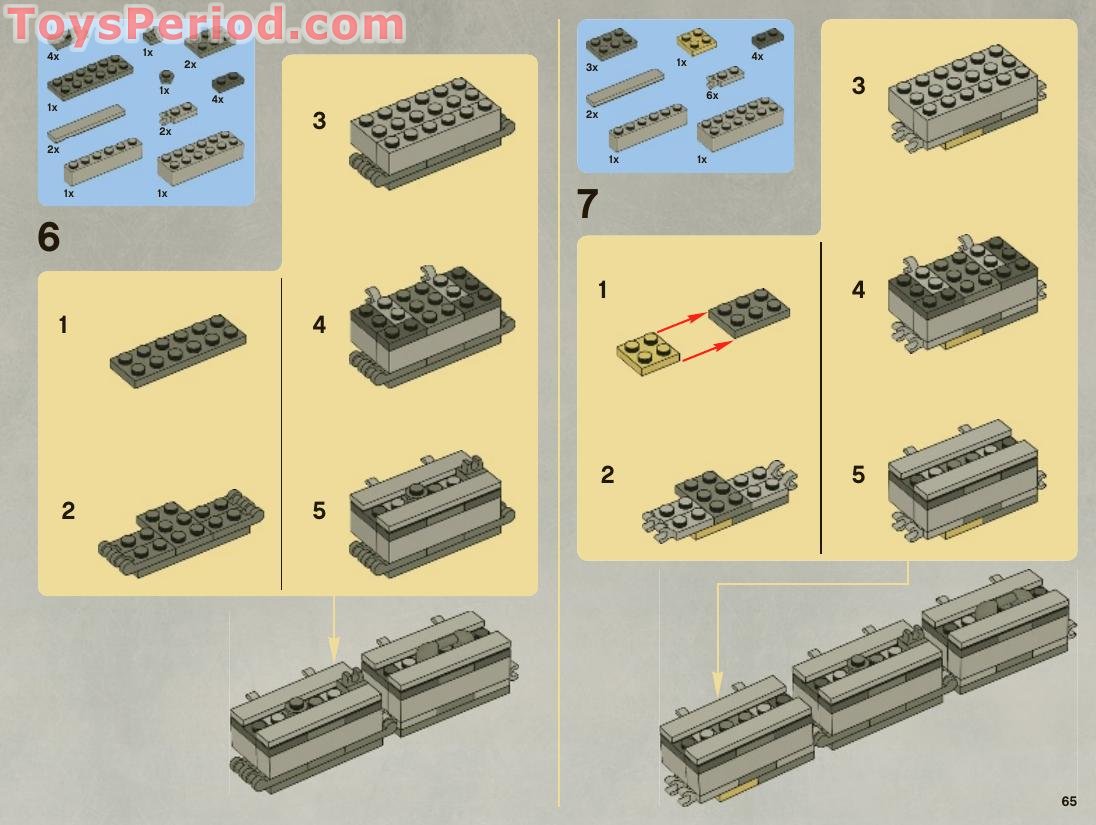 ToysPeriod.com

4x
1x
2x
1x
1x
4x
2x
2x
1x
1x

6

1
2
3
4
5

3x
1x
4x
6x
2x
1x
1x

7

1
2
3
4
5

65