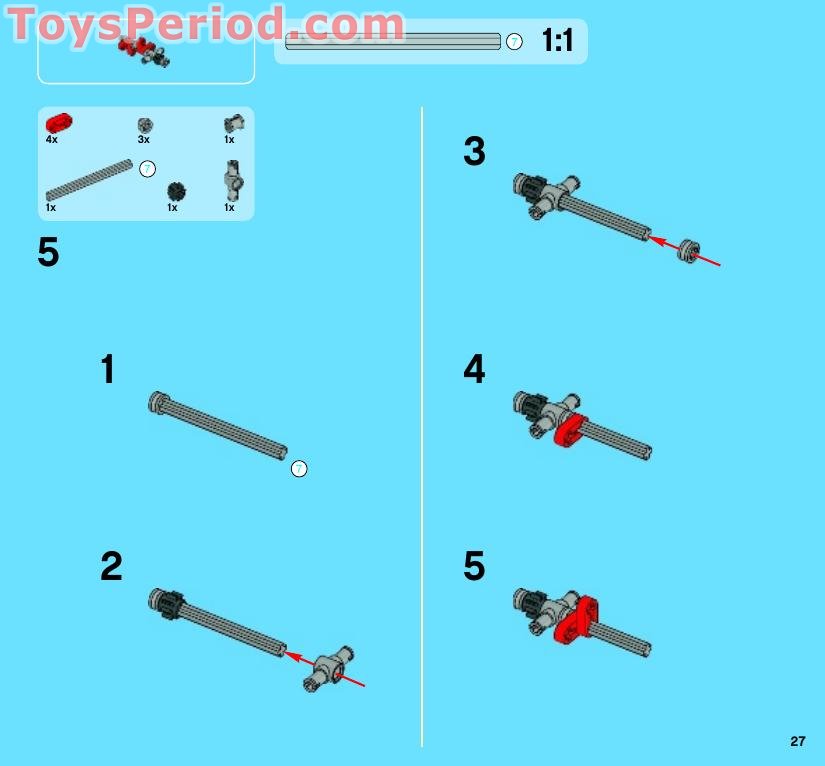 ToysPeriod.com

7 1:1

4x 3x 1x

7

1x 1x 1x

5

1

7

2

3

4

5

27