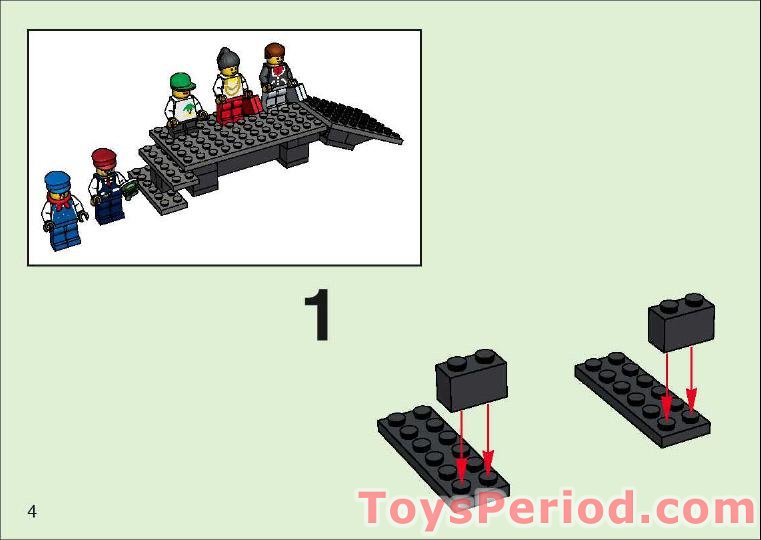 1

4

ToysPeriod.com