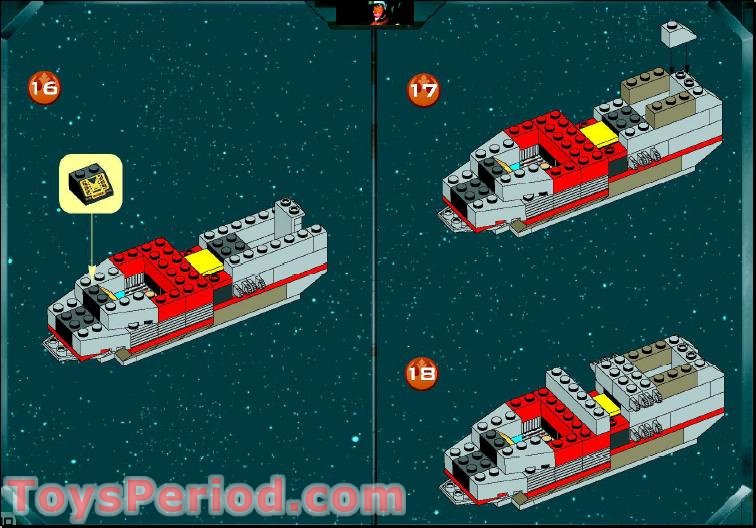 16

17

18

ToysPeriod.com