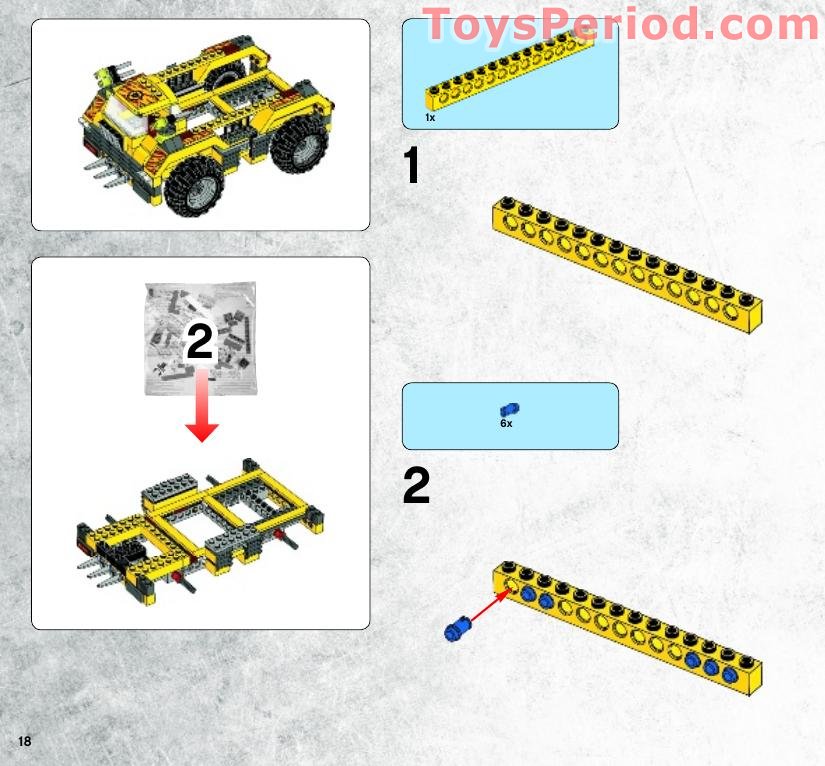 ToysPeriod.com

2

1x

1

6x

2

18