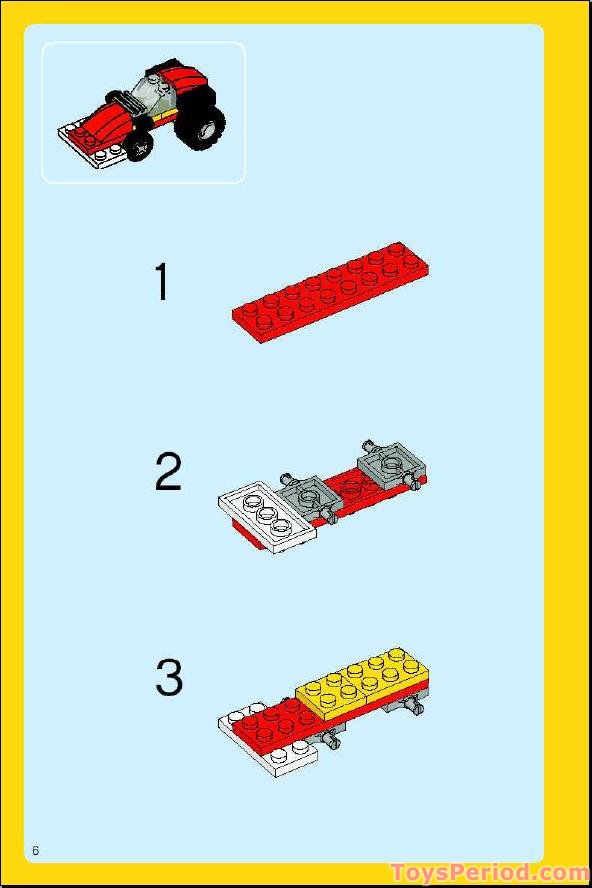 1

2

3

6

ToysPeriod.com