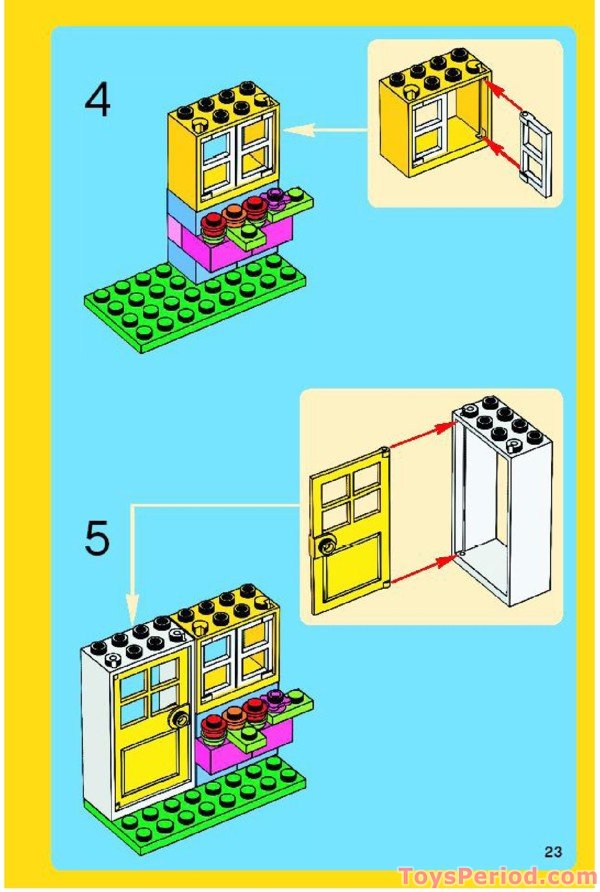 4

5

23

ToysPeriod.com