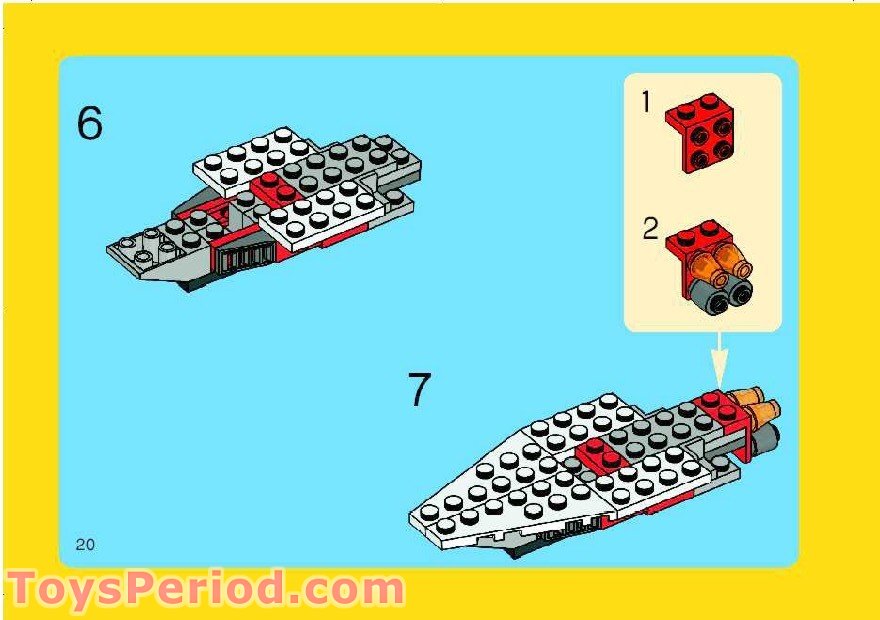 6

1

2

7

20

ToysPeriod.com