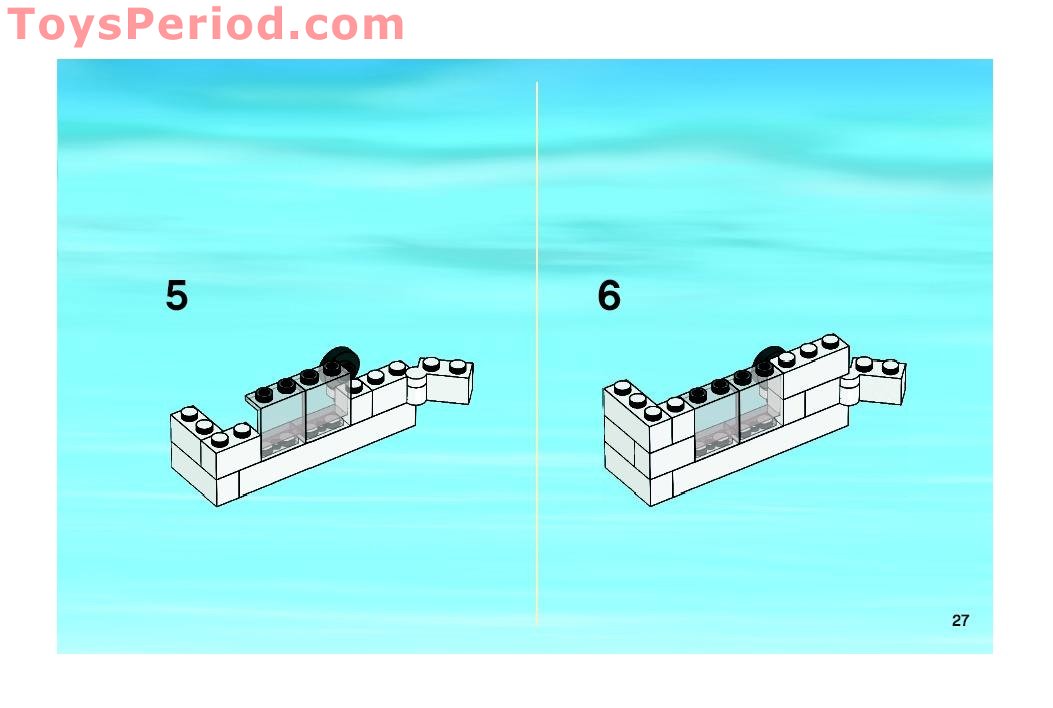 ToysPeriod.com

5

6

27