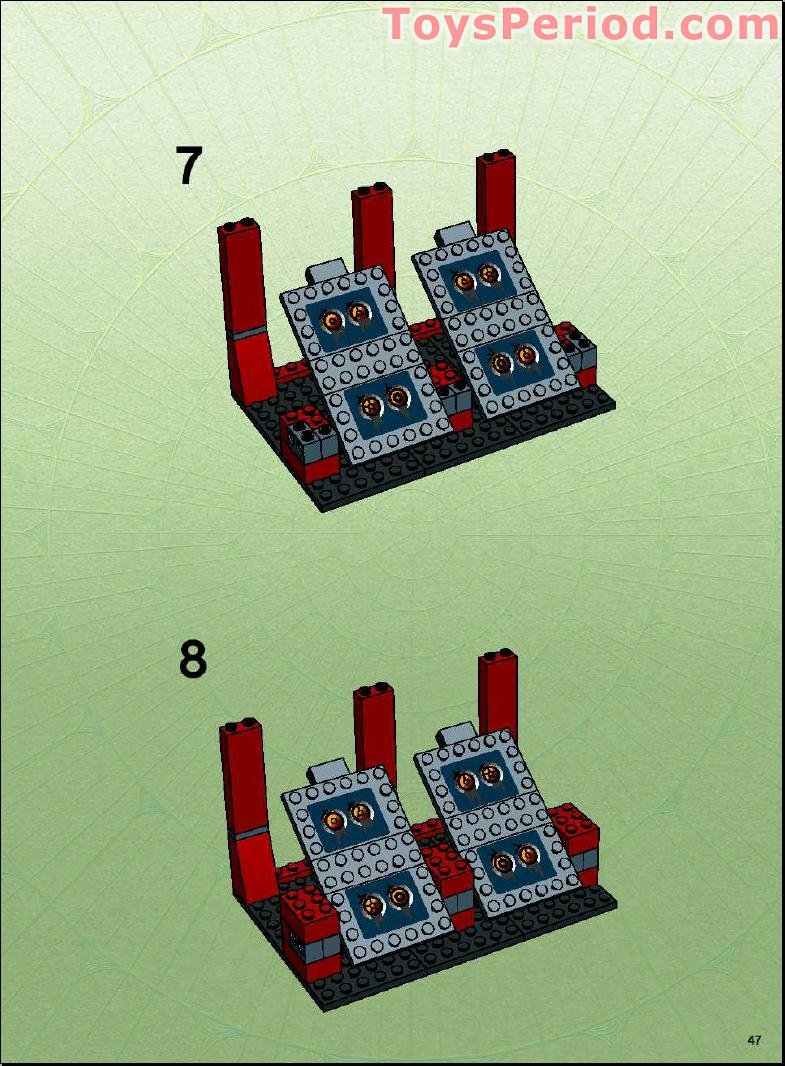 ToysPeriod.com

7

8

47