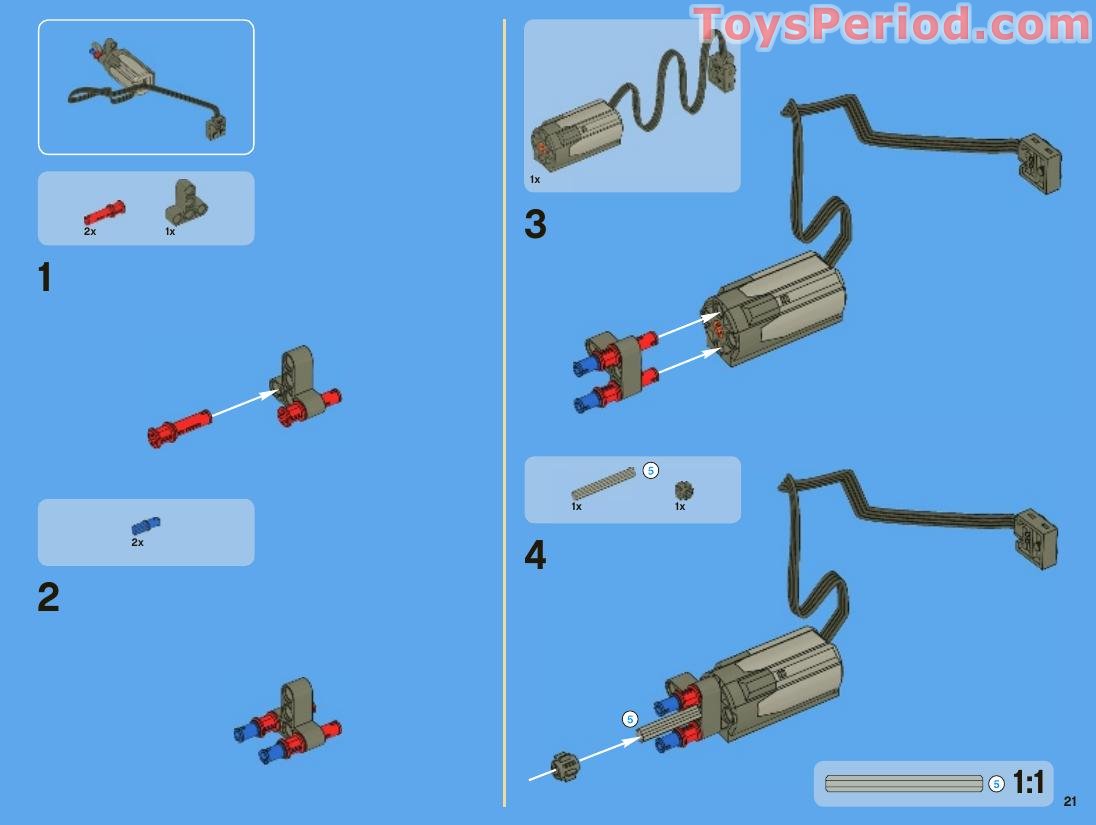 ToysPeriod.com

2x
1x

1

2x

2

1x

3

5
1x
1x

4

5

5
1:1

21