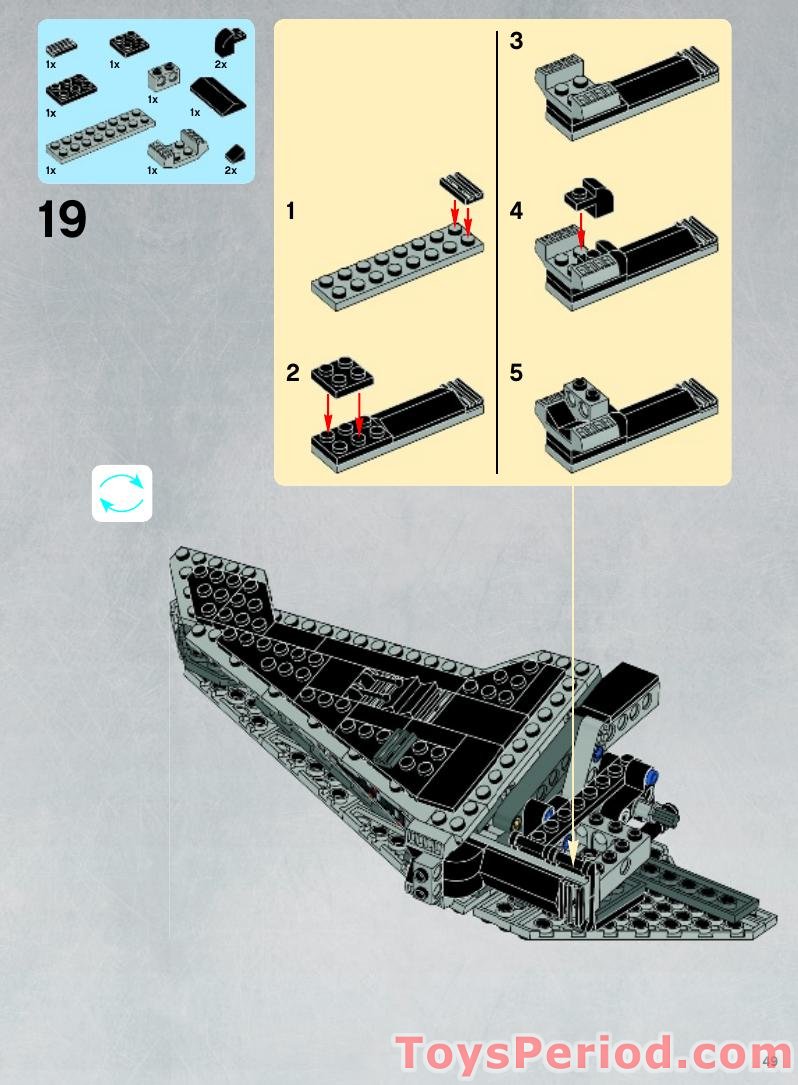 1x 1x 2x
1x 1x 1x
1x 1x 2x

19

1

2

3

4

5

ToysPeriod.com

49