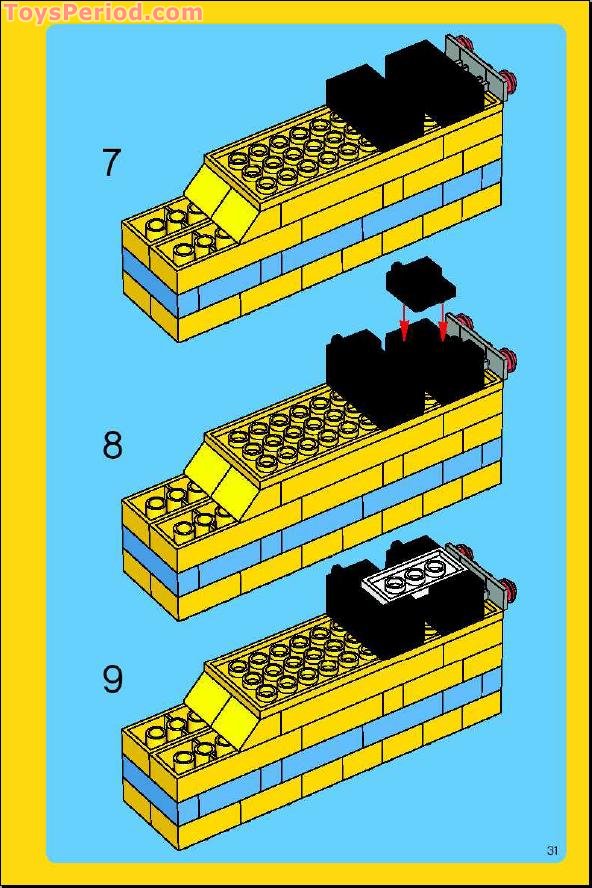 ToysPeriod.com

7

8

9

31