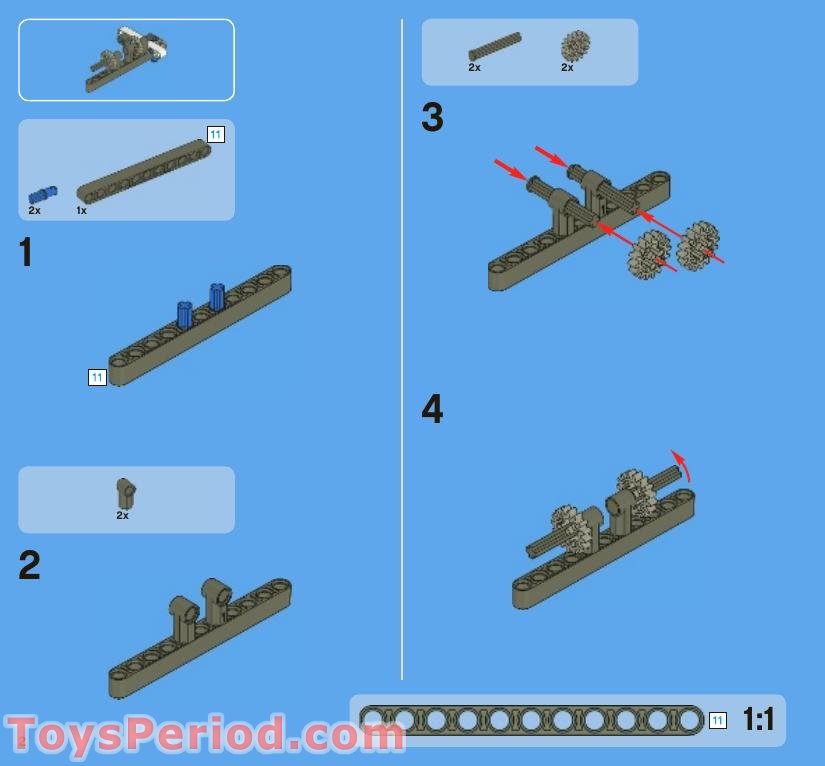 11

2x 1x

1

11

2x

2

2x 2x

3

4

11 1:1

ToysPeriod.com