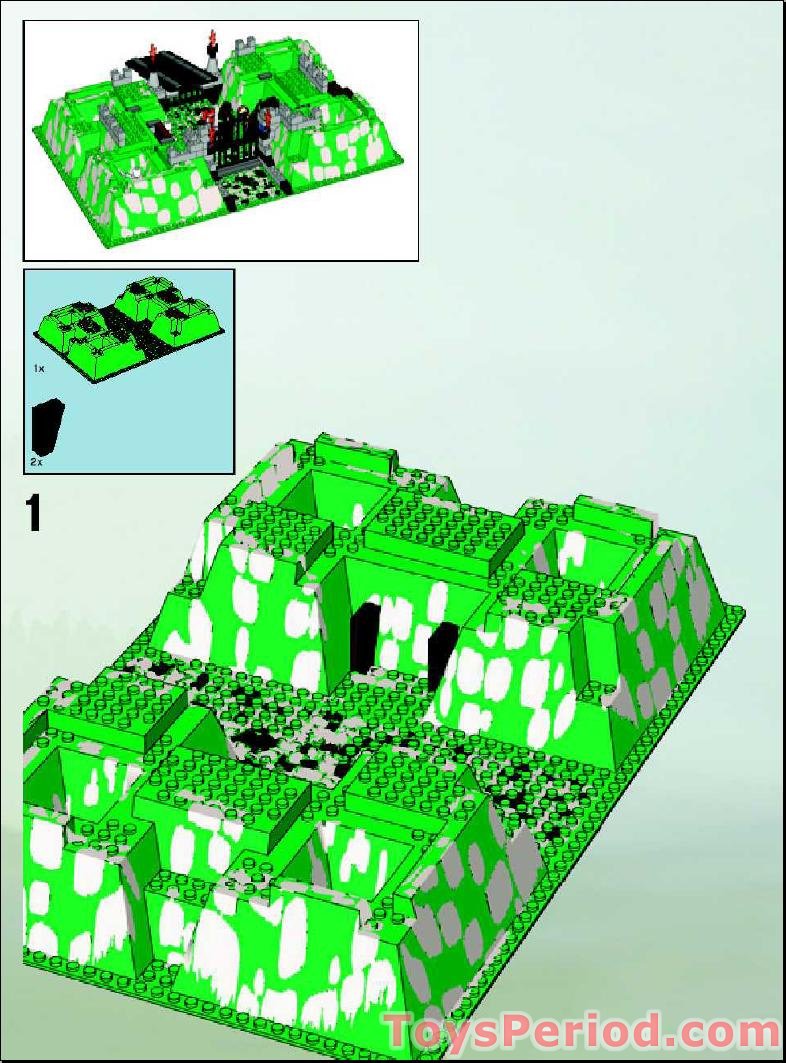 1x

2x

1

ToysPeriod.com