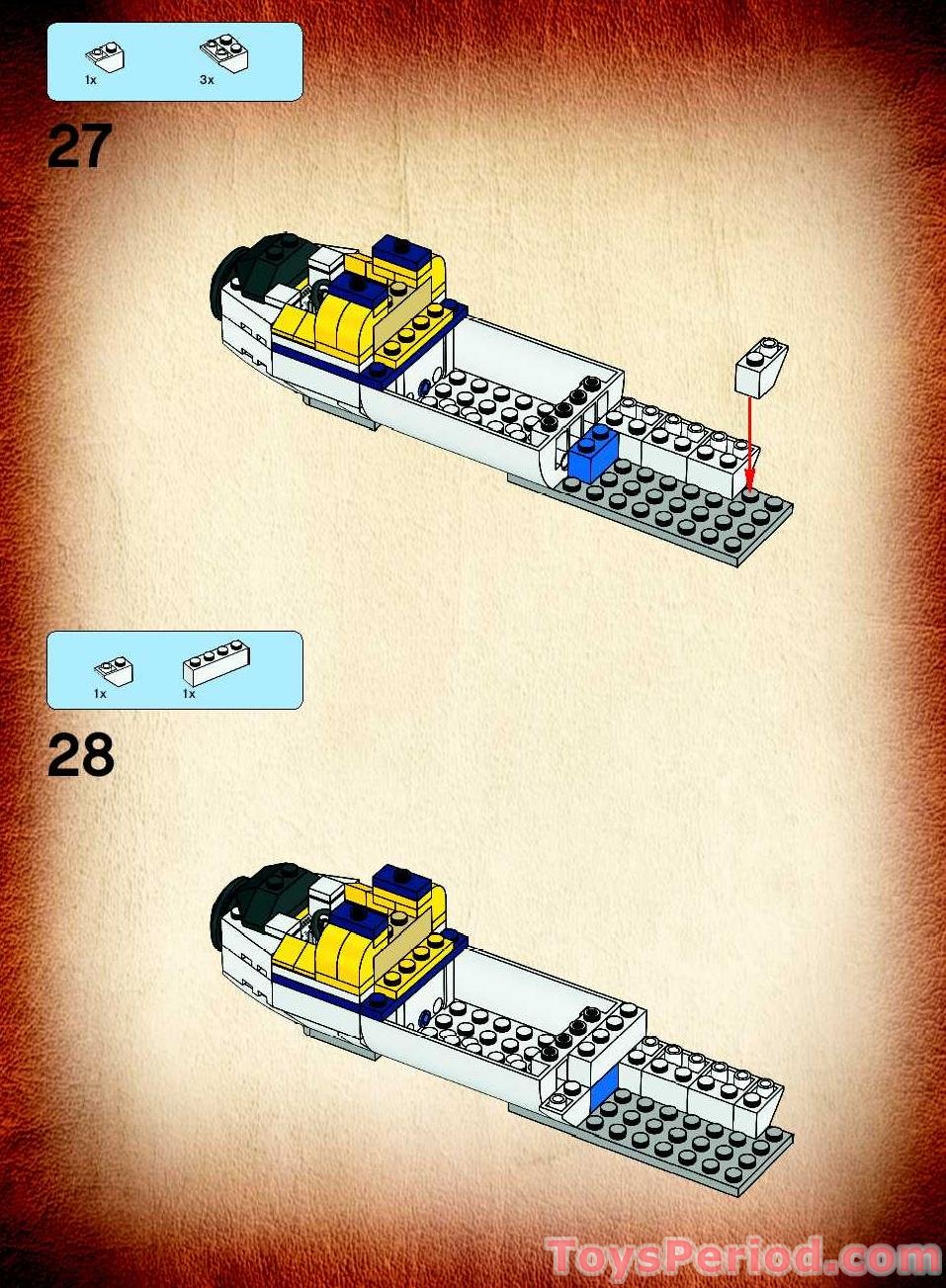 1x
3x
27

1x
1x
28

ToysPeriod.com