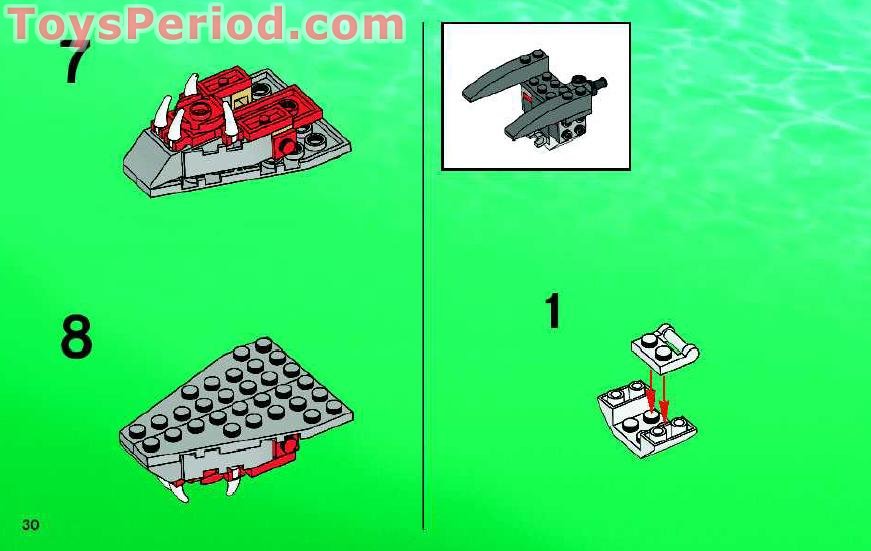 ToysPeriod.com

7

8

30

1