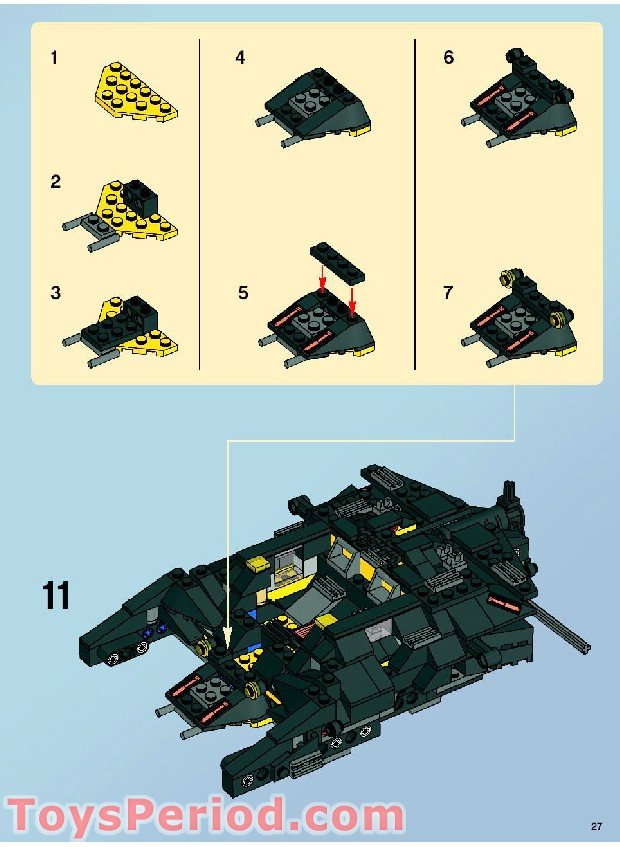 1

2

3

4

5

6

7

11

ToysPeriod.com

27