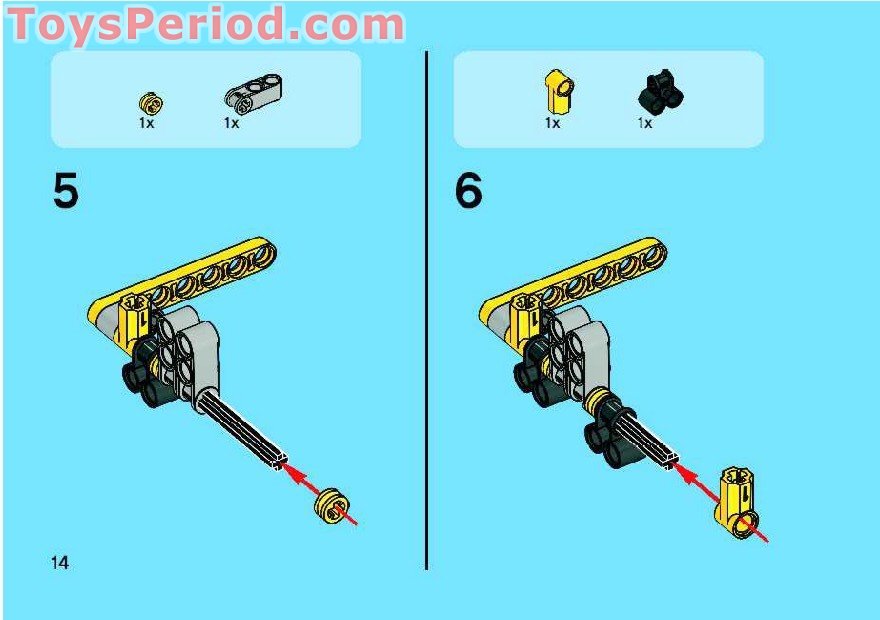 ToysPeriod.com

1x 1x

5

14

1x 1x

6