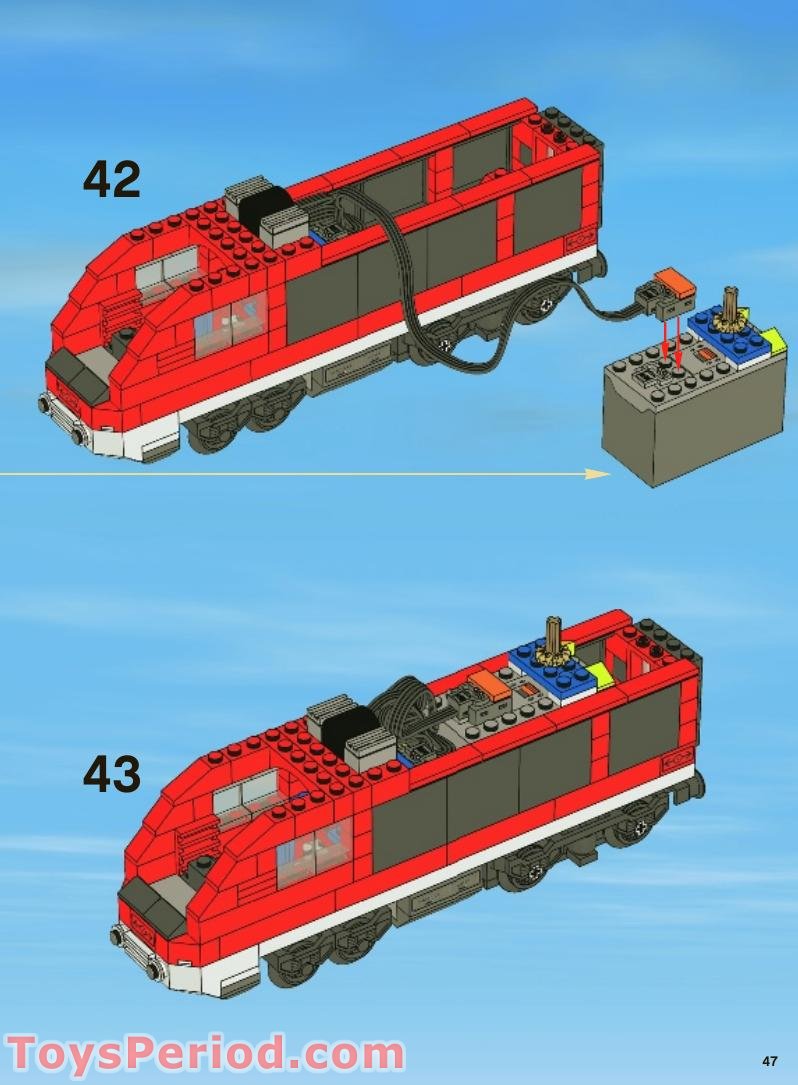 42

43

ToysPeriod.com

47