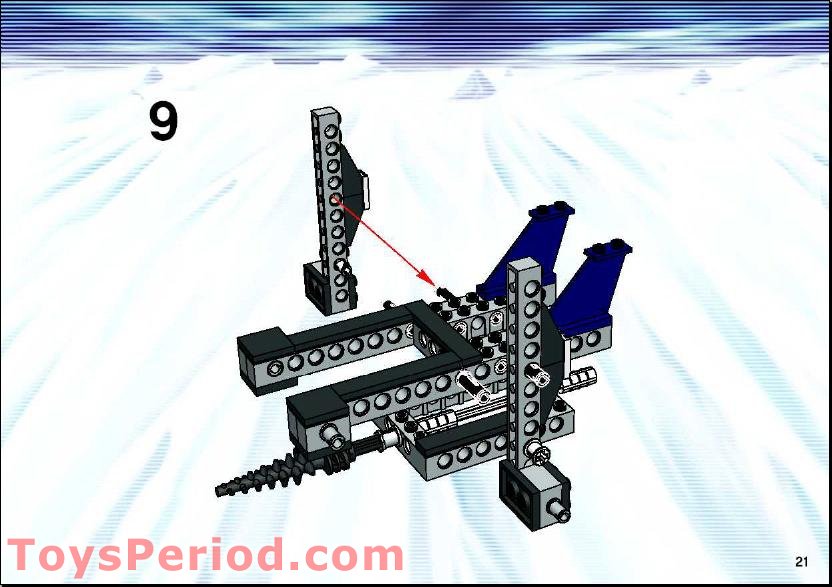 9

ToysPeriod.com

21