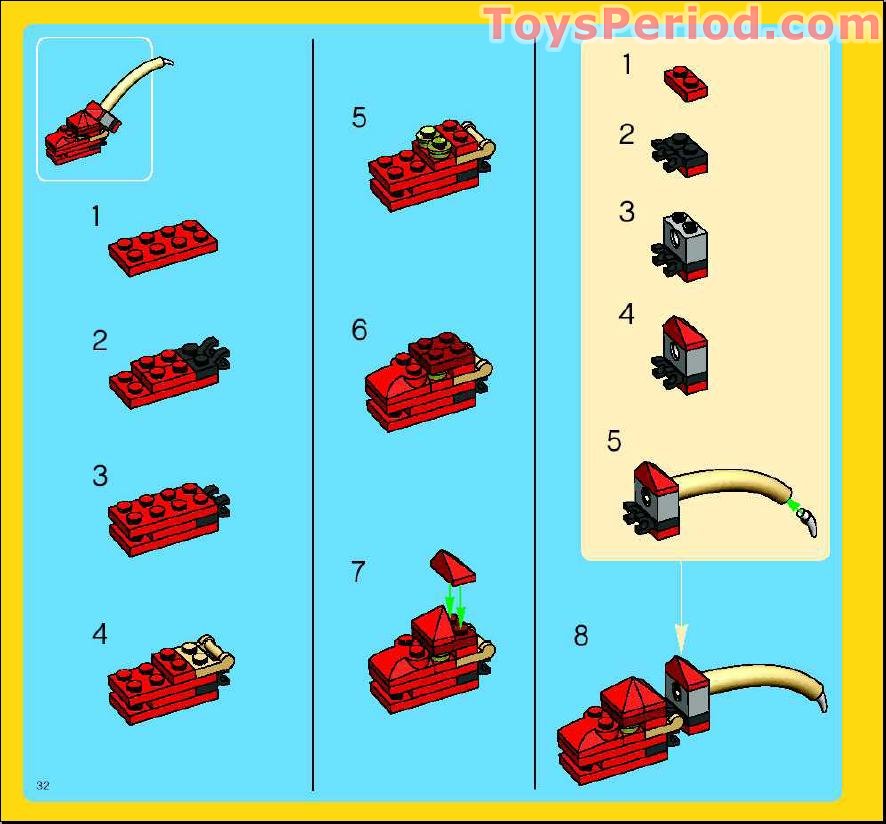 ToysPeriod.com

1

2

3

4

5

6

7

1

2

3

4

5

8

32