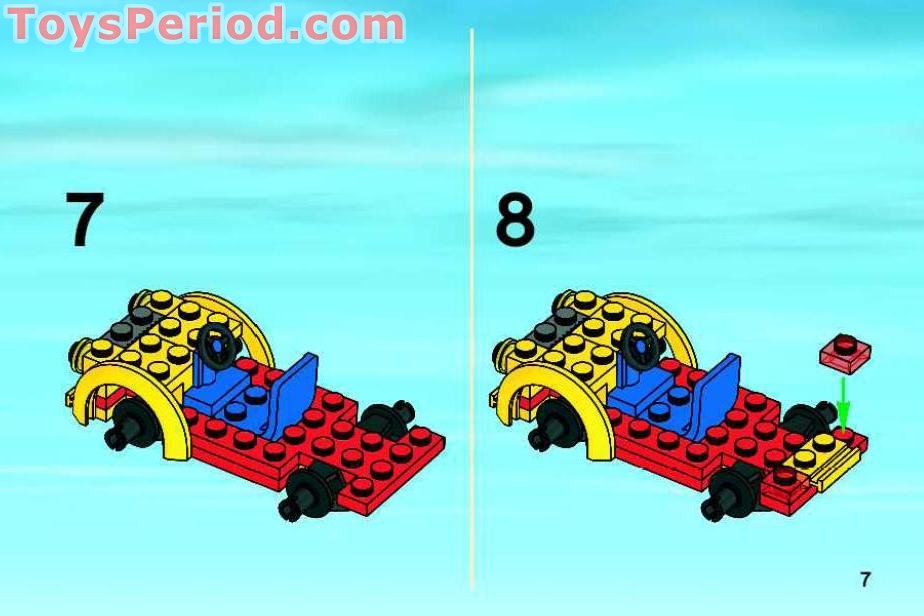 ToysPeriod.com

7

8

7