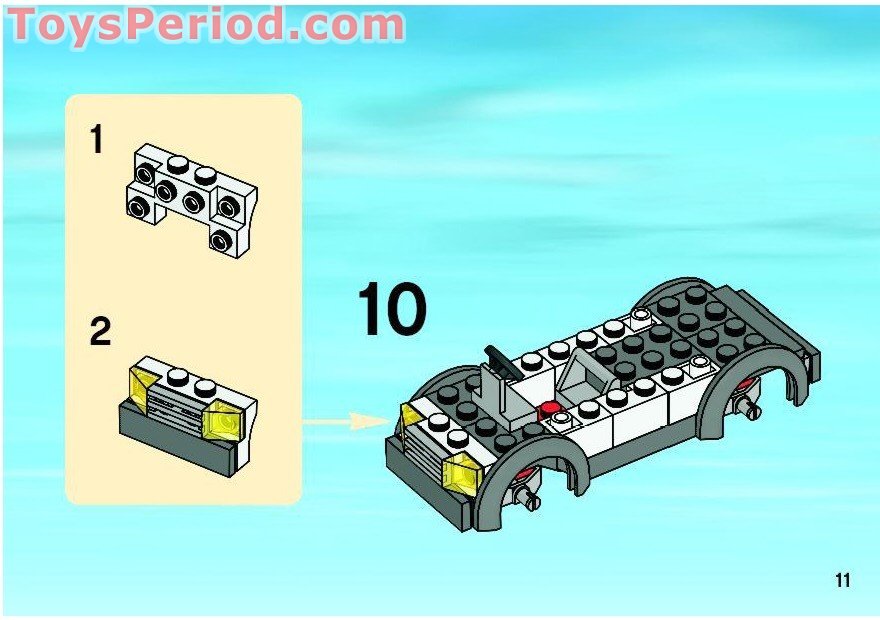 ToysPeriod.com

1

2

10

11