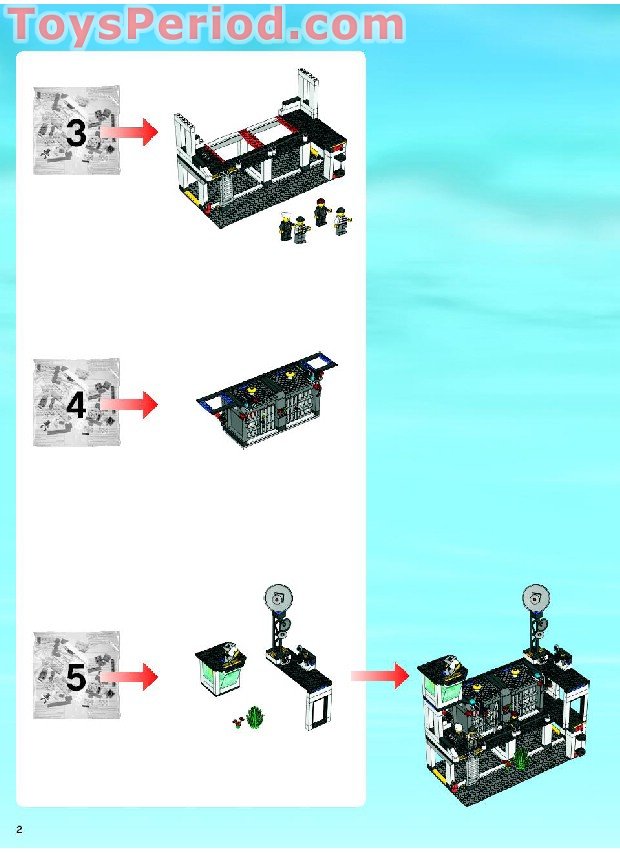 ToysPeriod.com

3

4

5

2